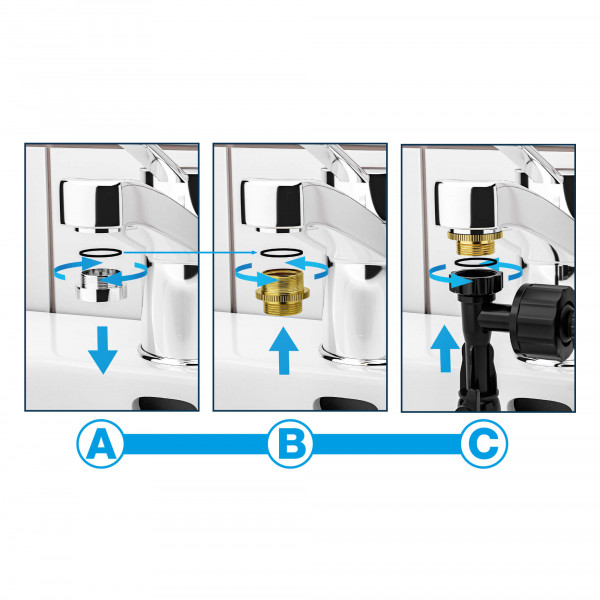 A
B
C