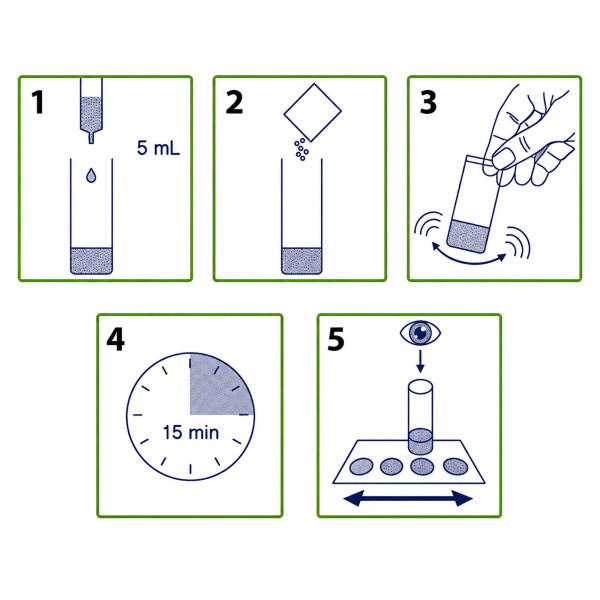 1
5 mL

2

3

4
15 min

5